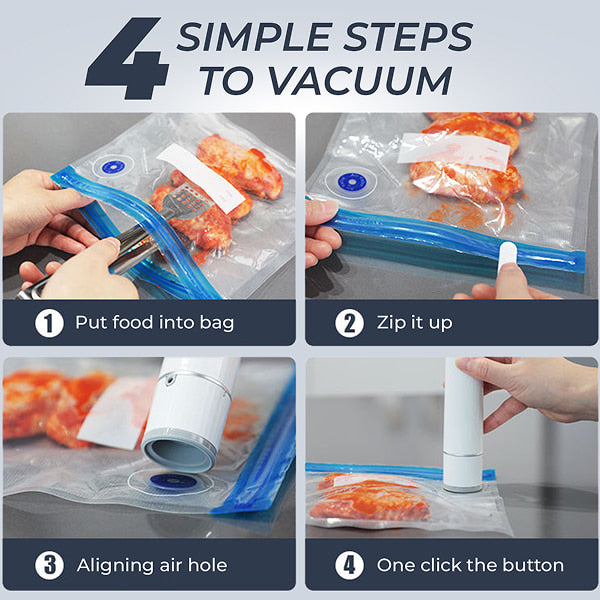 4 SIMPLE STEPS TO VACUUM

1 Put food into bag

2 Zip it up

3 Aligning air hole

4 One click the button